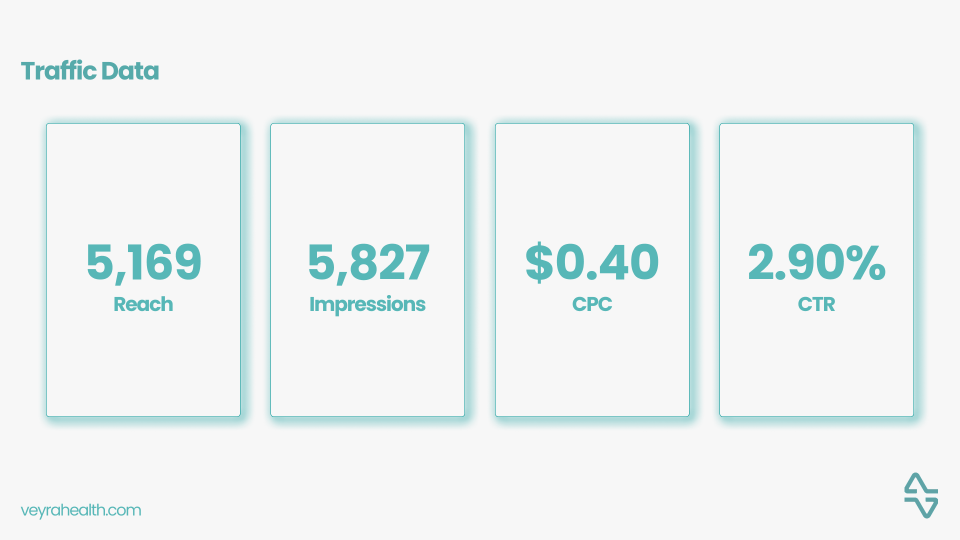 Traffic Data

5,169
Reach

5,827
Impressions

$0.40
CPC

2.90%
CTR

veyrahealth.com